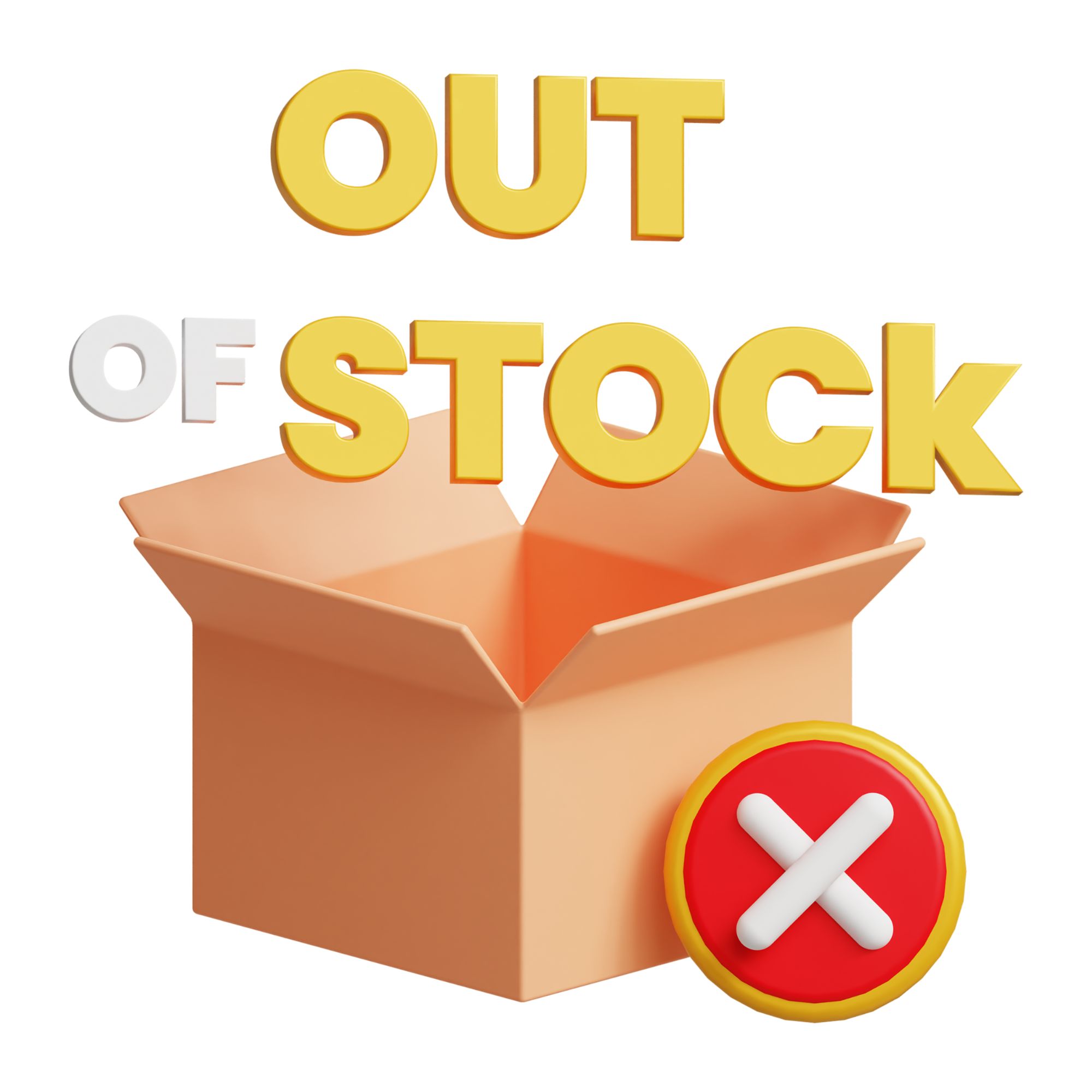 OUT
OF STOCk