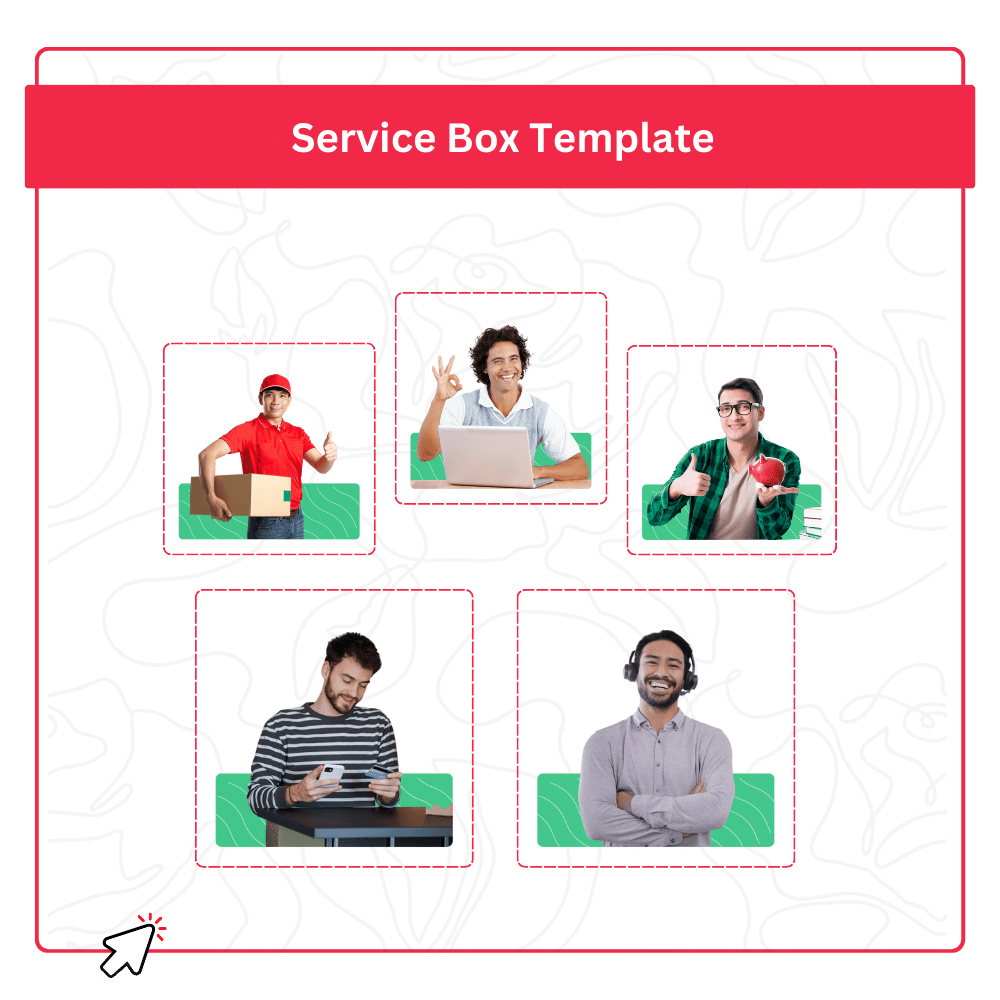 Service Box Template